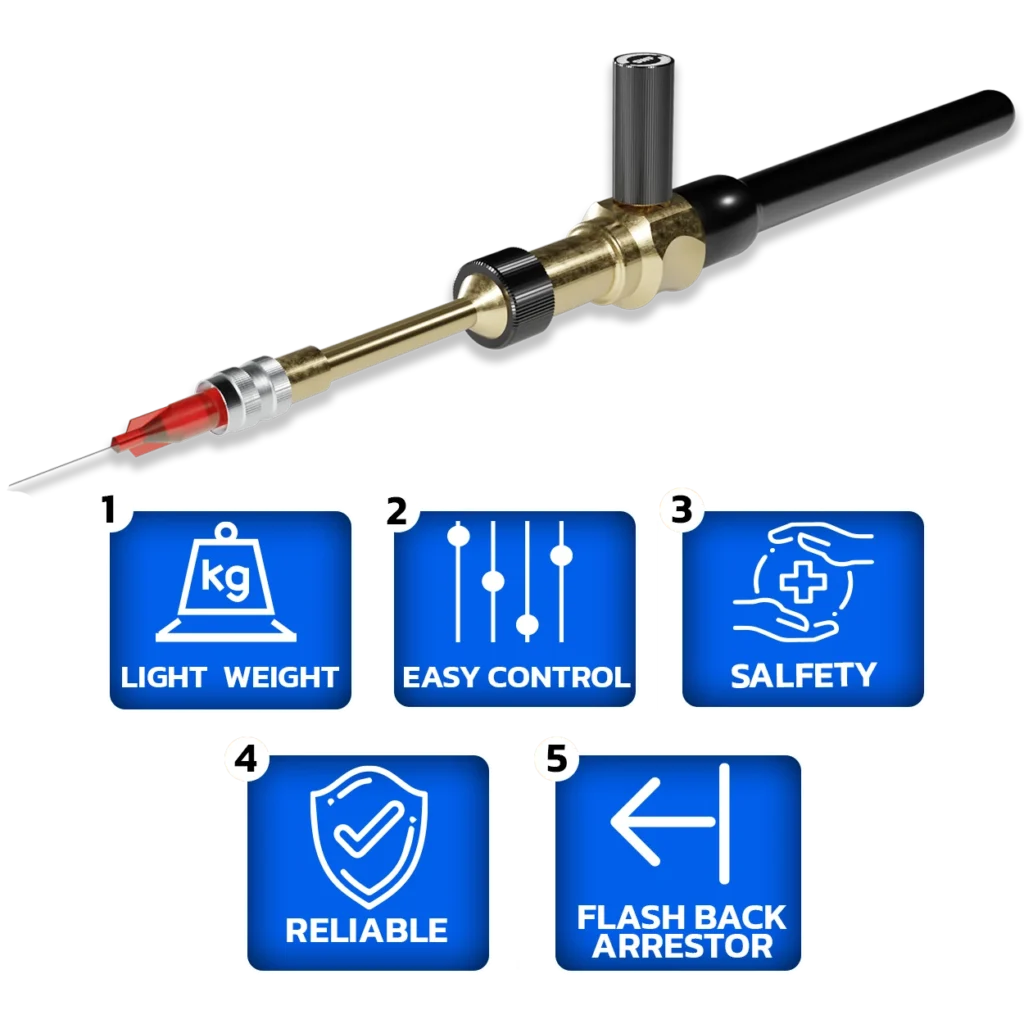 1
kg
LIGHT WEIGHT

2
EASY CONTROL

3
SALFETY

4
RELIABLE

5
FLASH BACK ARRESTOR